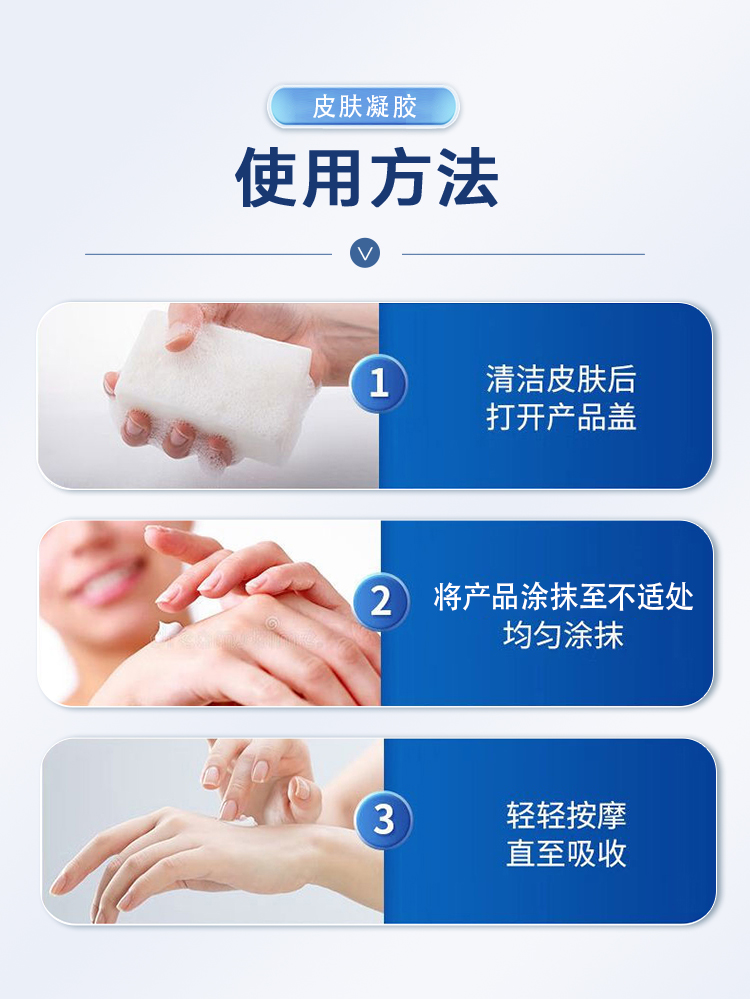 皮肤凝胶

使用方法

1
清洁皮肤后
打开产品盖

2
将产品涂抹至不适处
均匀涂抹

3
轻轻按摩
直至吸收