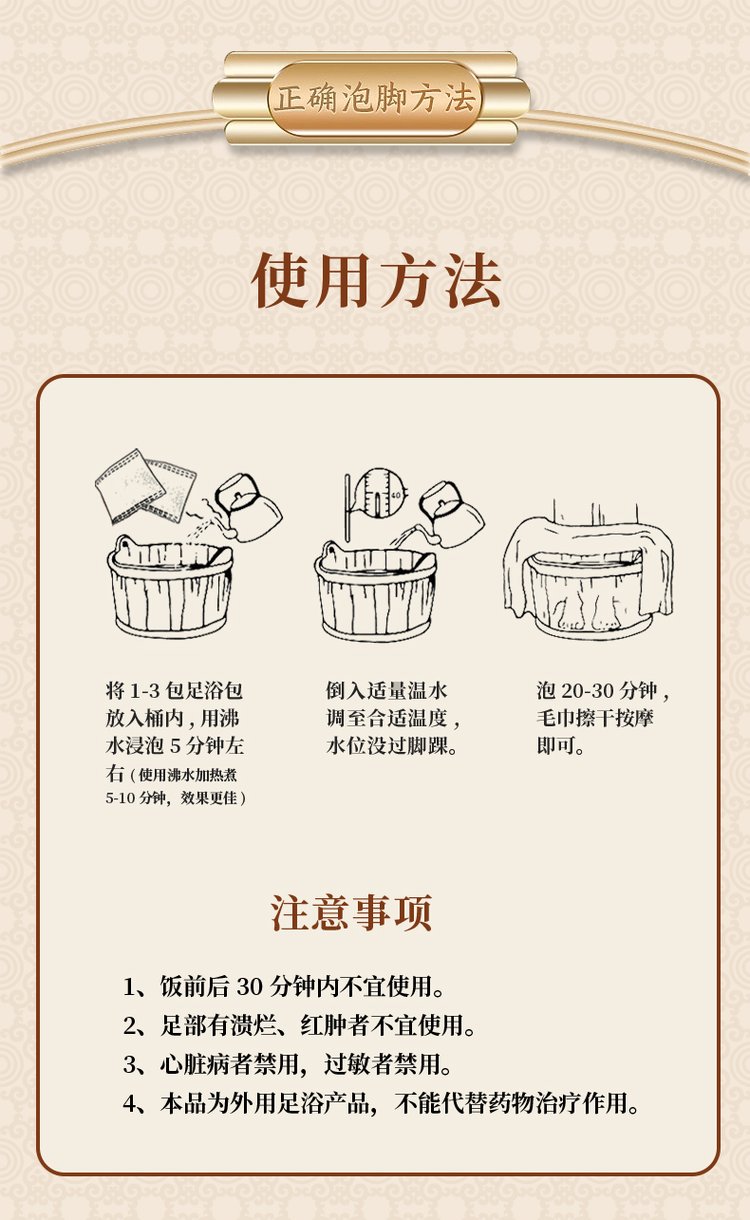 正确泡脚方法

使用方法

40

将 1-3 包足浴包放入桶内，用沸水浸泡 5 分钟左右（使用沸水加热煮 5-10 分钟，效果更佳）

倒入适量温水调至合适温度，水位没过脚踝。

泡 20-30 分钟，毛巾擦干按摩即可。

注意事项

1、饭前后 30 分钟内不宜使用。
2、足部有溃烂、红肿者不宜使用。
3、心脏病者禁用，过敏者禁用。
4、本品为外用足浴产品，不能代替药物治疗作用。